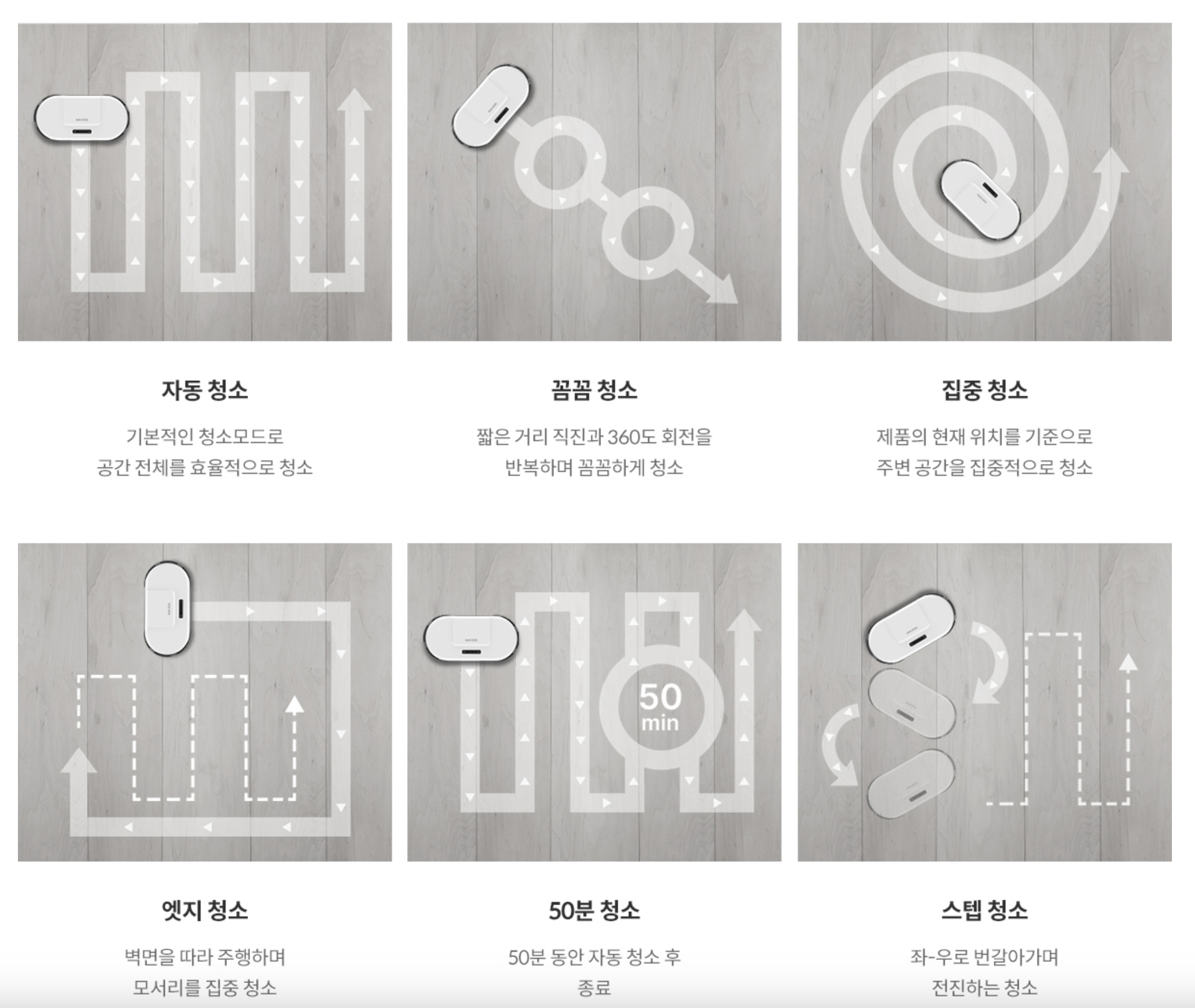 자동 청소

기본적인 청소모드로
공간 전체를 효율적으로 청소

꼼꼼 청소

짧은 거리 직진과 360도 회전을
반복하며 꼼꼼하게 청소

집중 청소

제품의 현재 위치를 기준으로
주변 공간을 집중적으로 청소

엣지 청소

벽면을 따라 주행하며
모서리를 집중 청소

50
min

50분 청소

50분 동안 자동 청소 후
종료

스텝 청소

좌-우로 번갈아가며
전진하는 청소