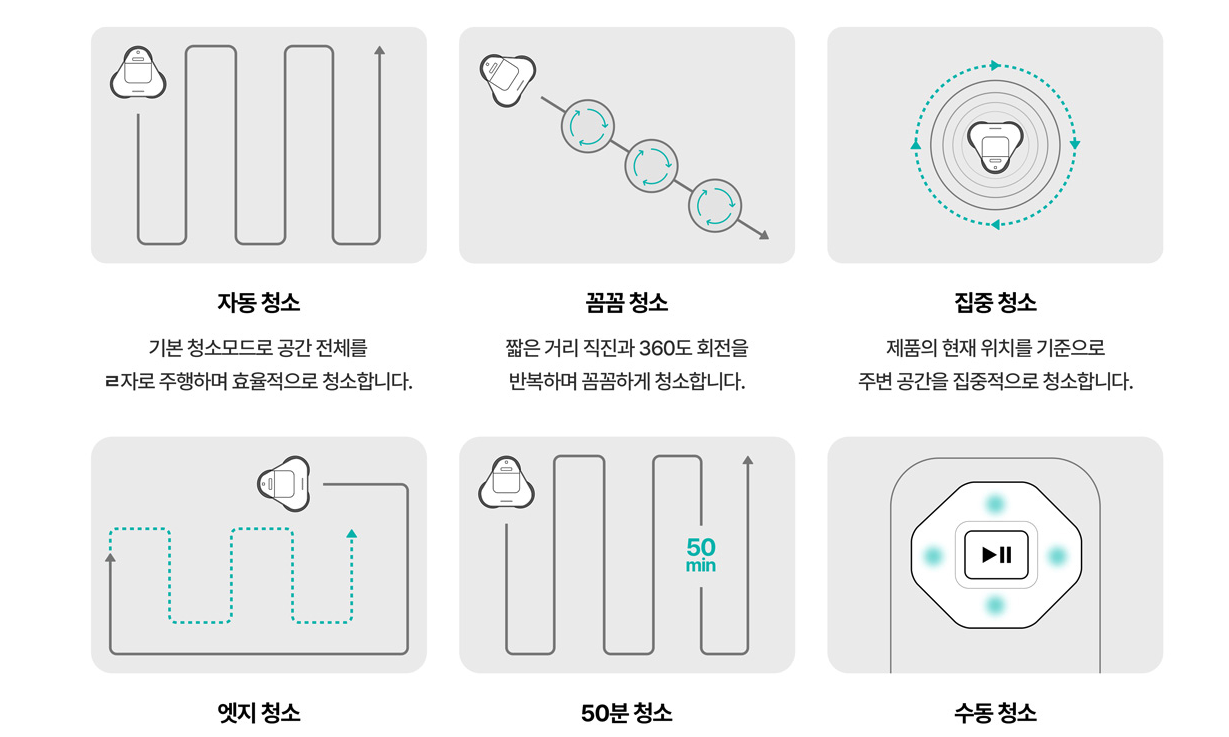 자동 청소

기본 청소모드로 공간 전체를
ㄹ자로 주행하며 효율적으로 청소합니다.

꼼꼼 청소

짧은 거리 직진과 360도 회전을
반복하며 꼼꼼하게 청소합니다.

집중 청소

제품의 현재 위치를 기준으로
주변 공간을 집중적으로 청소합니다.

엣지 청소

50
min

50분 청소

수동 청소